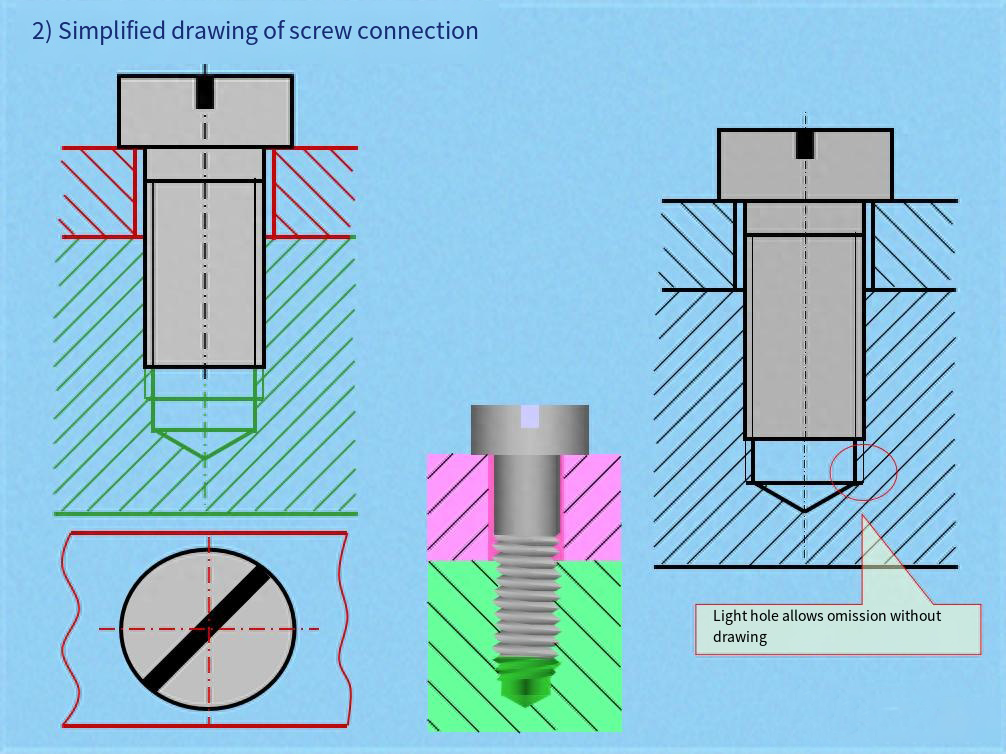 2) Simplified drawing of screw connection

Light hole allows omission without drawing